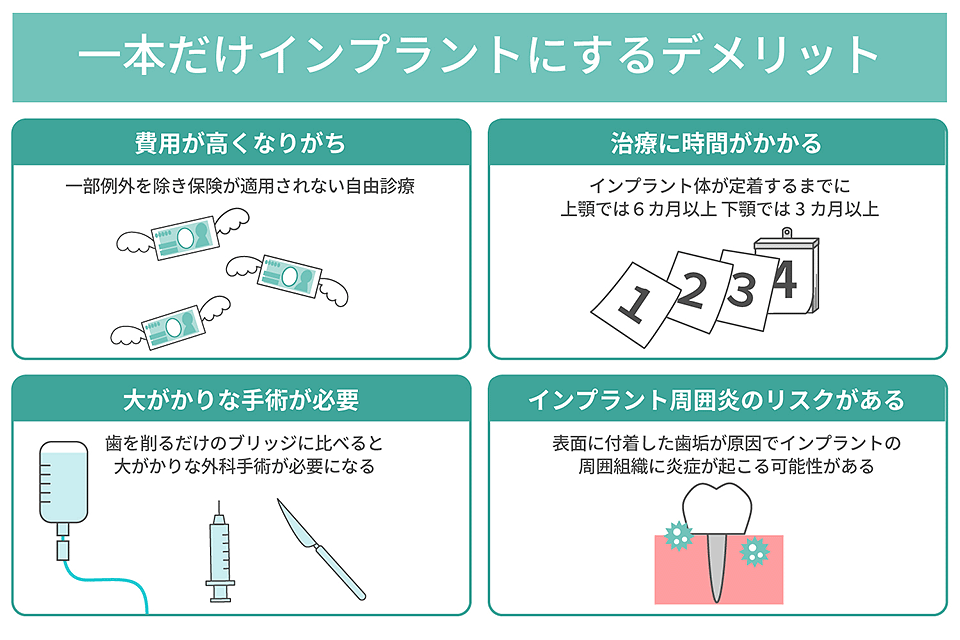 一本だけインプラントにするデメリット

費用が高くなりがち

一部例外を除き保険が適用されない自由診療

治療に時間がかかる

インプラント体が定着するまでに
上顎では６カ月以上 下顎では３カ月以上

1 2 3 4

大がかりな手術が必要

歯を削るだけのブリッジに比べると
大がかりな外科手術が必要になる

インプラント周囲炎のリスクがある

表面に付着した歯垢が原因でインプラントの
周囲組織に炎症が起こる可能性がある